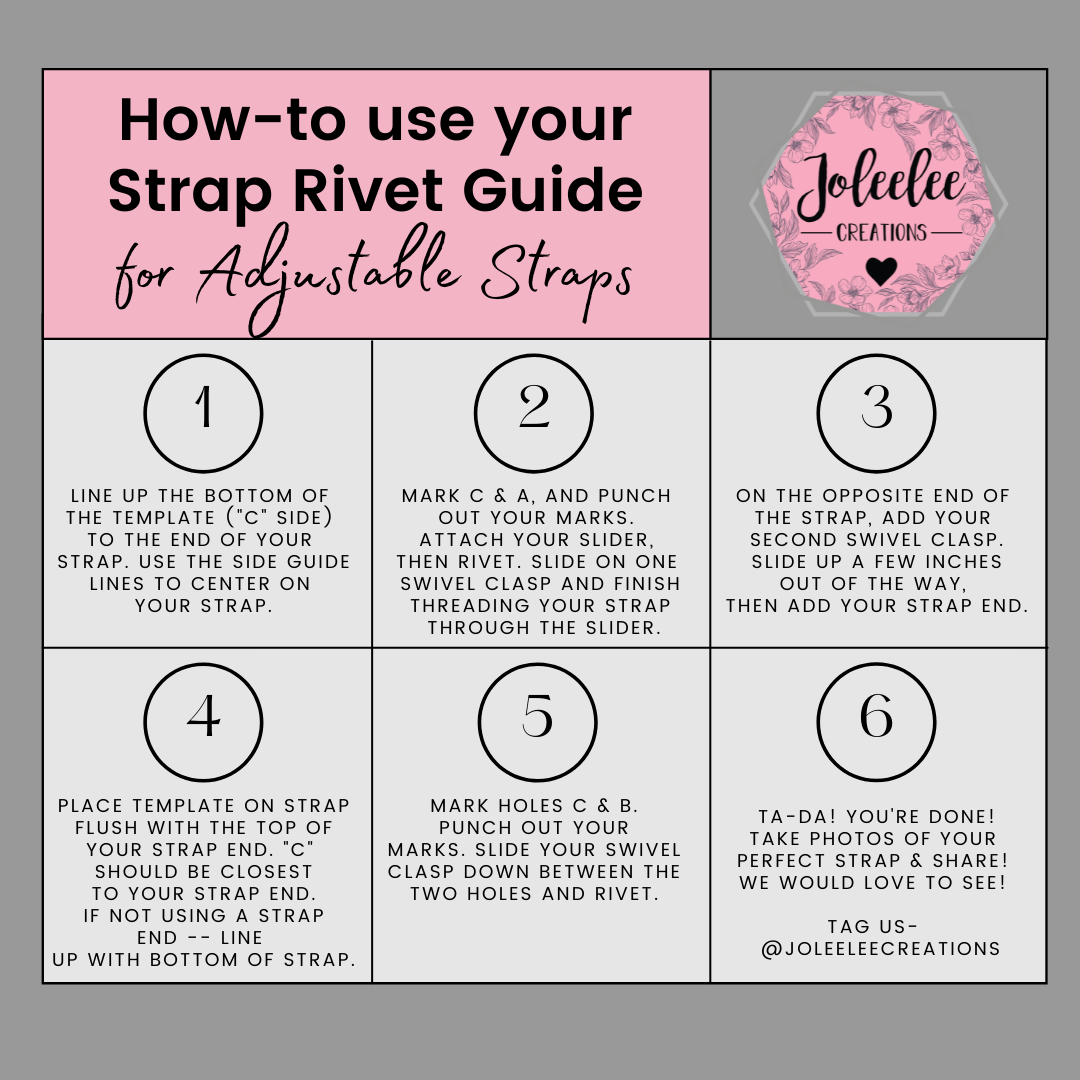 How-to use your Strap Rivet Guide for Adjustable Straps

Joleelee
CREATIONS

1

LINE UP THE BOTTOM OF THE TEMPLATE ("C" SIDE) TO THE END OF YOUR STRAP. USE THE SIDE GUIDE LINES TO CENTER ON YOUR STRAP.

2

MARK C & A, AND PUNCH OUT YOUR MARKS. ATTACH YOUR SLIDER, THEN RIVET. SLIDE ON ONE SWIVEL CLASP AND FINISH THREADING YOUR STRAP THROUGH THE SLIDER.

3

ON THE OPPOSITE END OF THE STRAP, ADD YOUR SECOND SWIVEL CLASP. SLIDE UP A FEW INCHES OUT OF THE WAY, THEN ADD YOUR STRAP END.

4

PLACE TEMPLATE ON STRAP FLUSH WITH THE TOP OF YOUR STRAP END. "C" SHOULD BE CLOSEST TO YOUR STRAP END. IF NOT USING A STRAP END -- LINE UP WITH BOTTOM OF STRAP.

5

MARK HOLES C & B. PUNCH OUT YOUR MARKS. SLIDE YOUR SWIVEL CLASP DOWN BETWEEN THE TWO HOLES AND RIVET.

6

TA-DA! YOU'RE DONE! TAKE PHOTOS OF YOUR PERFECT STRAP & SHARE! WE WOULD LOVE TO SEE!

TAG US- @JOLEELEECREATIONS