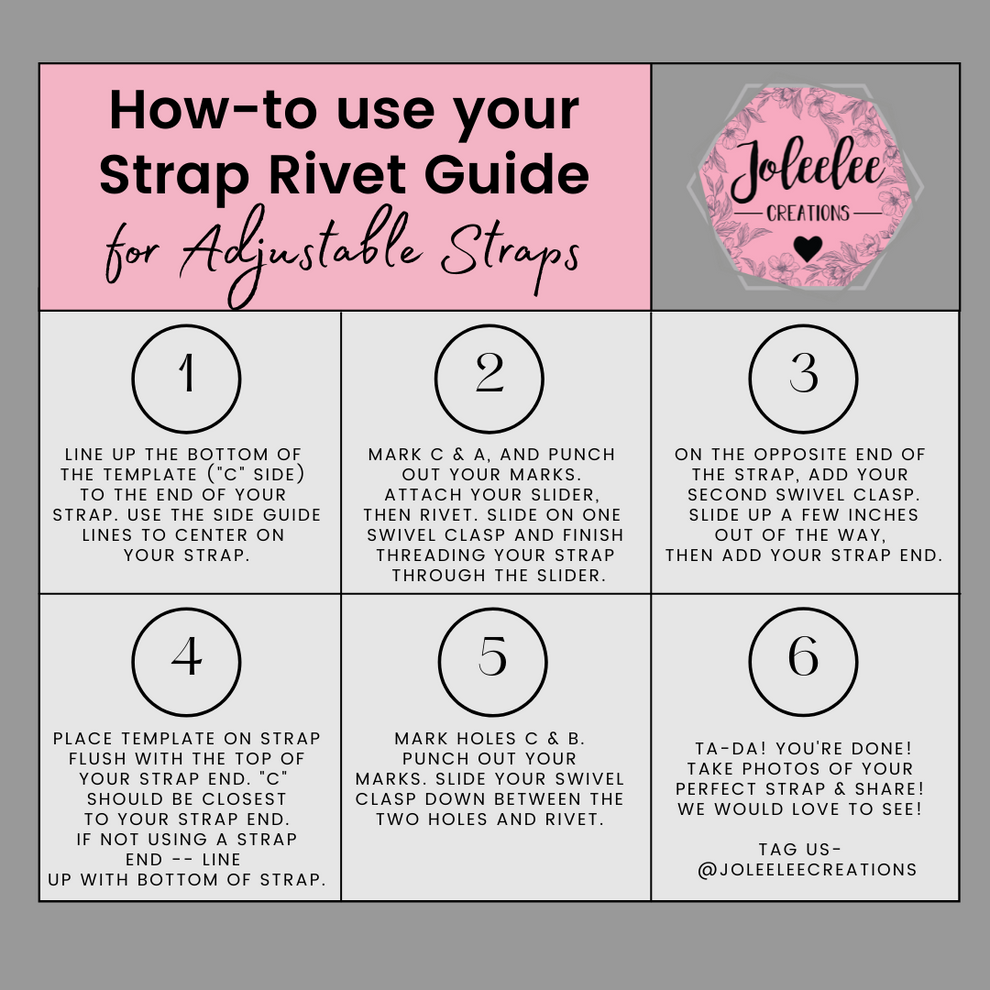 How-to use your Strap Rivet Guide for Adjustable Straps

Joleelee CREATIONS

1

LINE UP THE BOTTOM OF THE TEMPLATE ("C" SIDE) TO THE END OF YOUR STRAP. USE THE SIDE GUIDE LINES TO CENTER ON YOUR STRAP.

2

MARK C & A, AND PUNCH OUT YOUR MARKS. ATTACH YOUR SLIDER, THEN RIVET. SLIDE ON ONE SWIVEL CLASP AND FINISH THREADING YOUR STRAP THROUGH THE SLIDER.

3

ON THE OPPOSITE END OF THE STRAP, ADD YOUR SECOND SWIVEL CLASP. SLIDE UP A FEW INCHES OUT OF THE WAY, THEN ADD YOUR STRAP END.

4

PLACE TEMPLATE ON STRAP FLUSH WITH THE TOP OF YOUR STRAP END. "C" SHOULD BE CLOSEST TO YOUR STRAP END. IF NOT USING A STRAP END -- LINE UP WITH BOTTOM OF STRAP.

5

MARK HOLES C & B. PUNCH OUT YOUR MARKS. SLIDE YOUR SWIVEL CLASP DOWN BETWEEN THE TWO HOLES AND RIVET.

6

TA-DA! YOU'RE DONE! TAKE PHOTOS OF YOUR PERFECT STRAP & SHARE! WE WOULD LOVE TO SEE!

TAG US- @JOLEELEECREATIONS